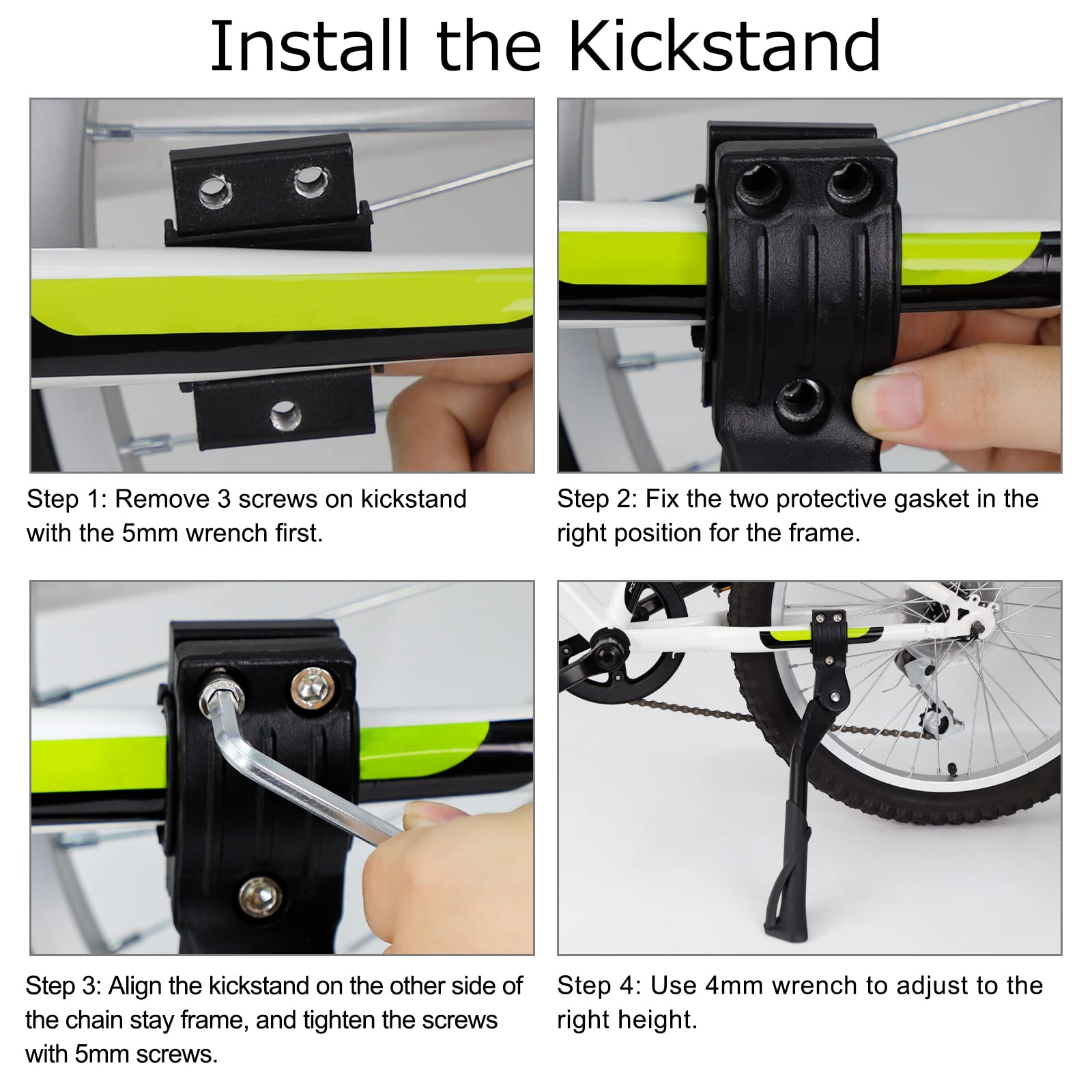 Install the Kickstand

Step 1: Remove 3 screws on kickstand with the 5mm wrench first.

Step 2: Fix the two protective gasket in the right position for the frame.

Step 3: Align the kickstand on the other side of the chain stay frame, and tighten the screws with 5mm screws.

Step 4: Use 4mm wrench to adjust to the right height.