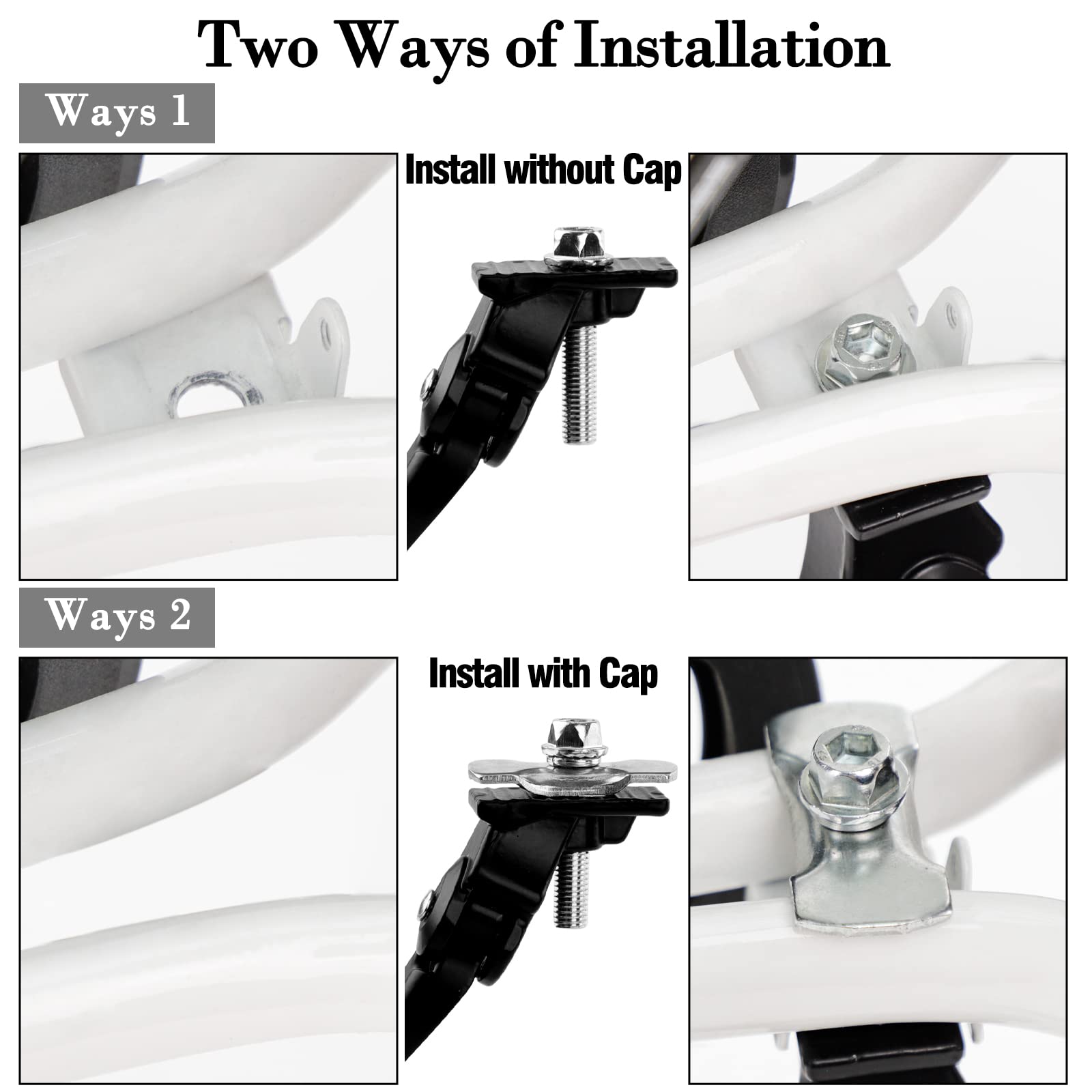 Two Ways of Installation

Ways 1

Install without Cap

Ways 2

Install with Cap