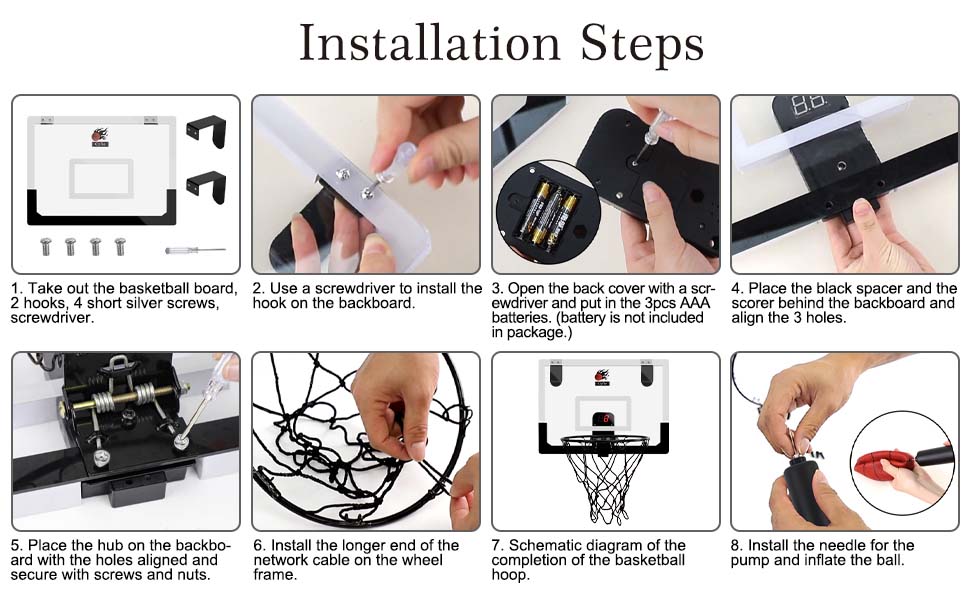 Installation Steps

1. Take out the basketball board, 2 hooks, 4 short silver screws, screwdriver.

2. Use a screwdriver to install the hook on the backboard.

3. Open the back cover with a screwdriver and put in the 3pcs AAA batteries. (battery is not included in package.)

4. Place the black spacer and the scorer behind the backboard and align the 3 holes.

5. Place the hub on the backboard with the holes aligned and secure with screws and nuts.

6. Install the longer end of the network cable on the wheel frame.

7. Schematic diagram of the completion of the basketball hoop.

8. Install the needle for the pump and inflate the ball.